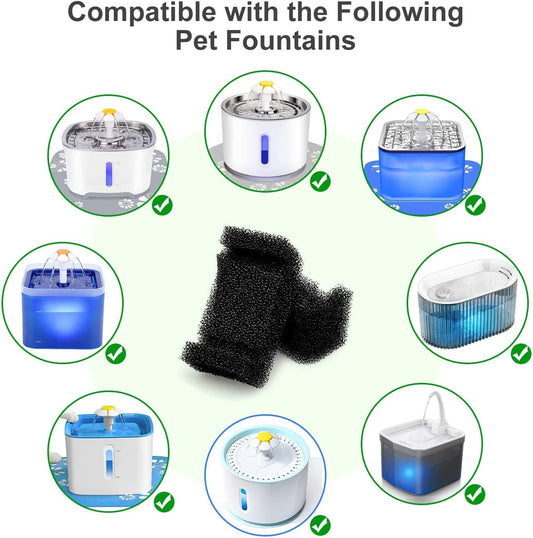 Compatible with the Following Pet Fountains