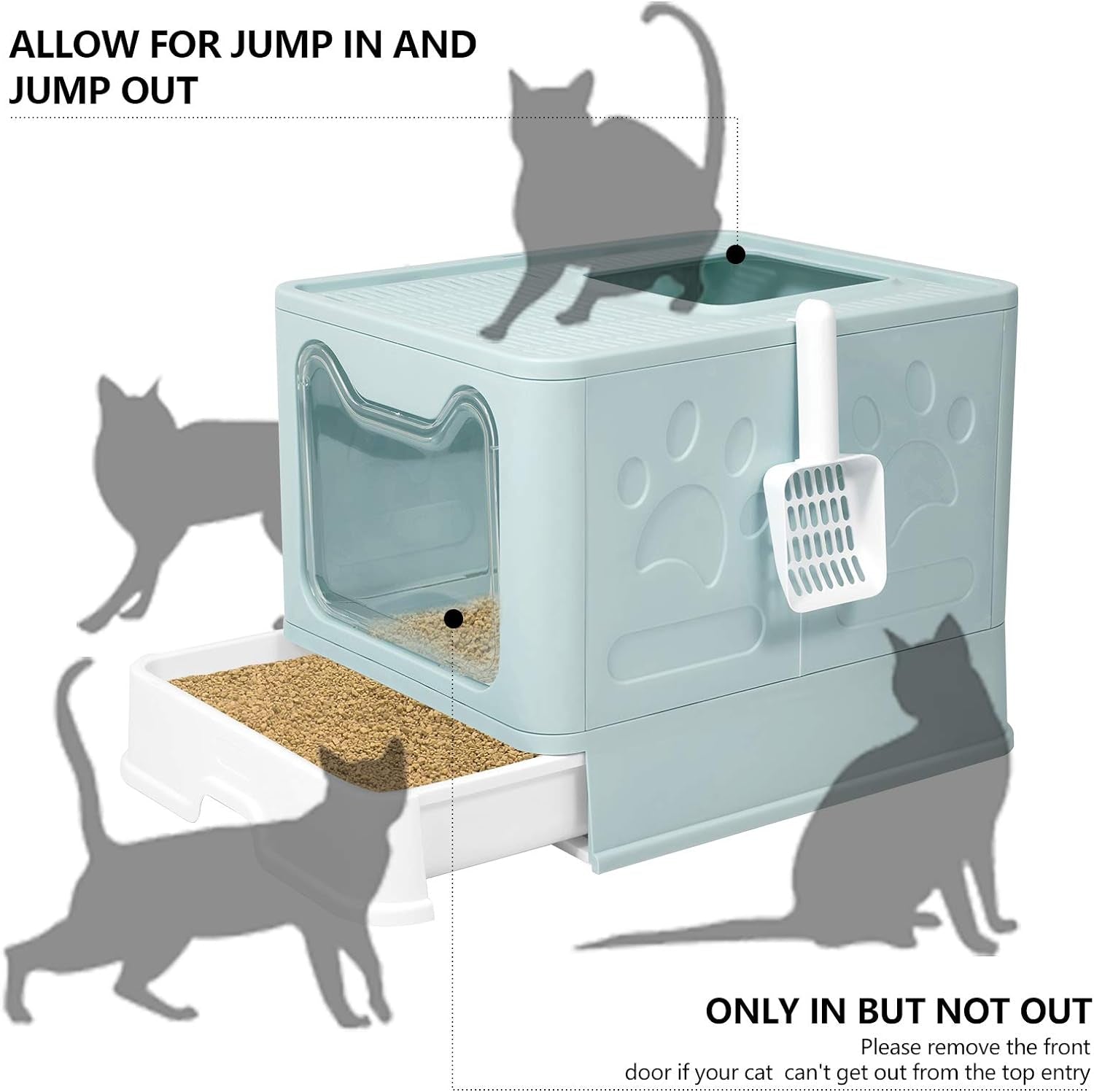 ALLOW FOR JUMP IN AND JUMP OUT

ONLY IN BUT NOT OUT

Please remove the front door if your cat can't get out from the top entry